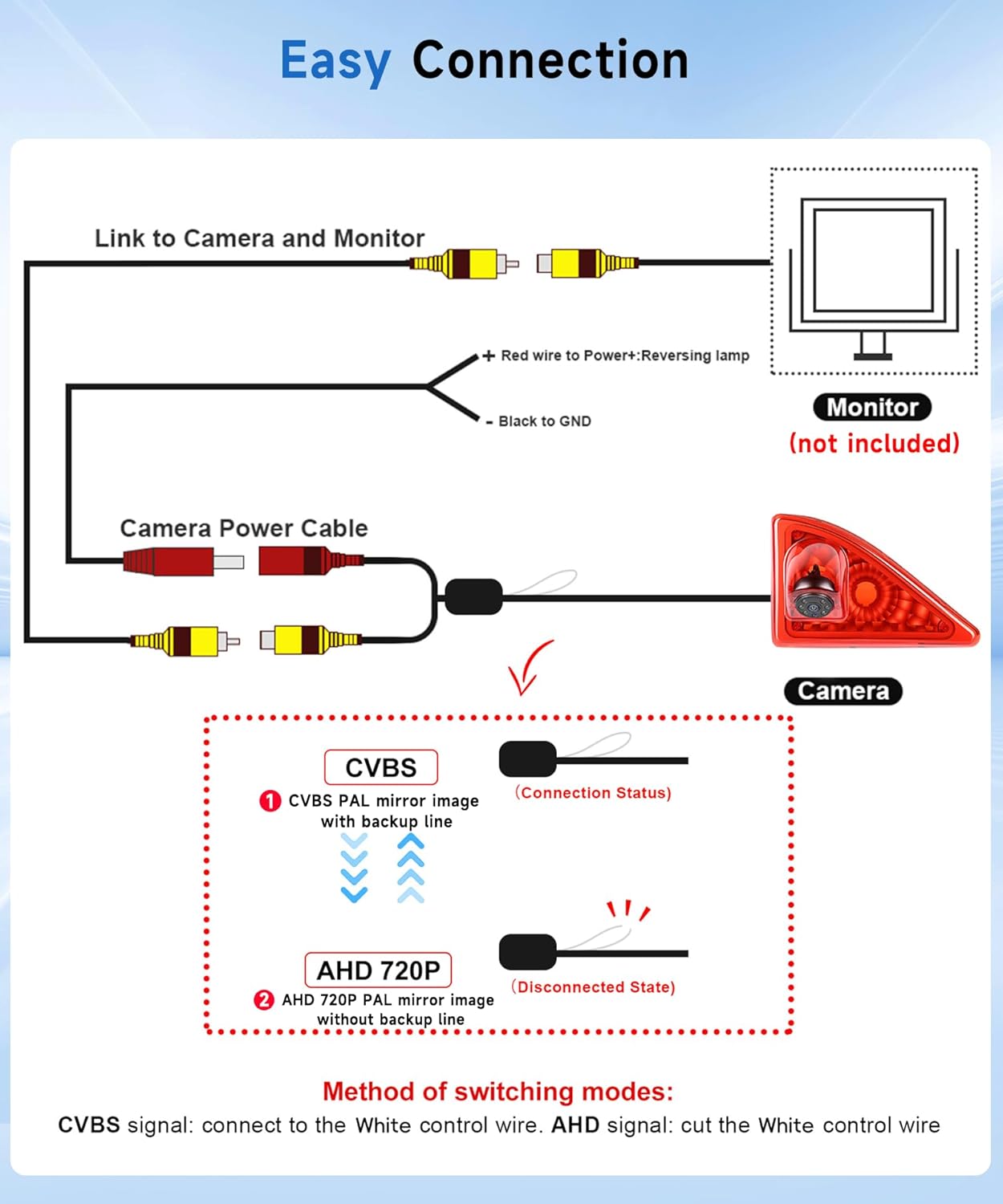 Easy Connection

Link to Camera and Monitor

+ Red wire to Power+:Reversing lamp

- Black to GND

Monitor
(not included)

Camera Power Cable

Camera

CVBS
1 CVBS PAL mirror image with backup line

(Connection Status)

AHD 720P
2 AHD 720P PAL mirror image without backup line

(Disconnected State)

Method of switching modes:
CVBS signal: connect to the White control wire. AHD signal: cut the White control wire