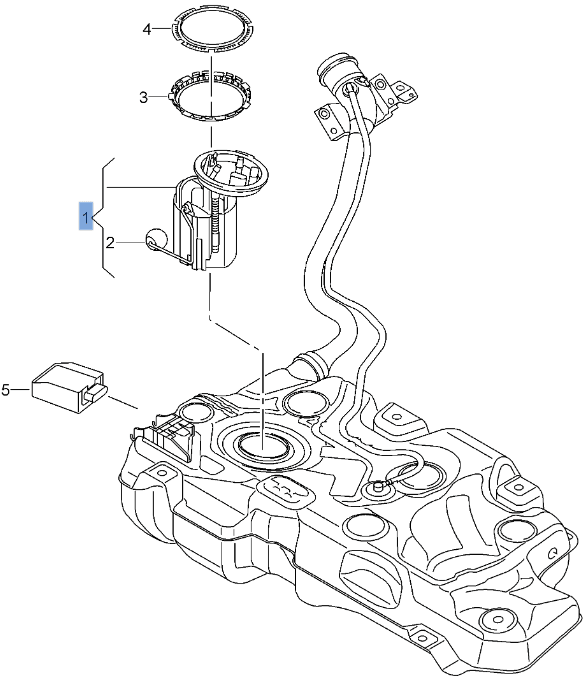 4
3
1
2
5