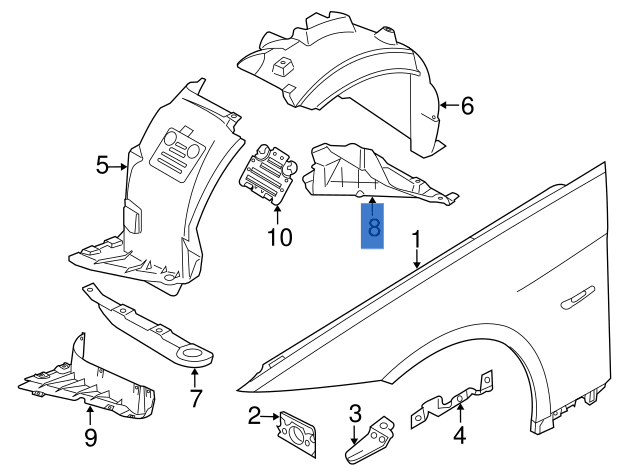 6
5
10
8
1
7
9
2
3
4