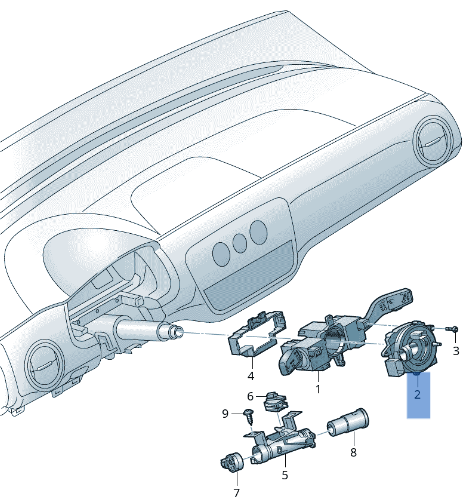 3
4
1
2
6
9
8
5
7