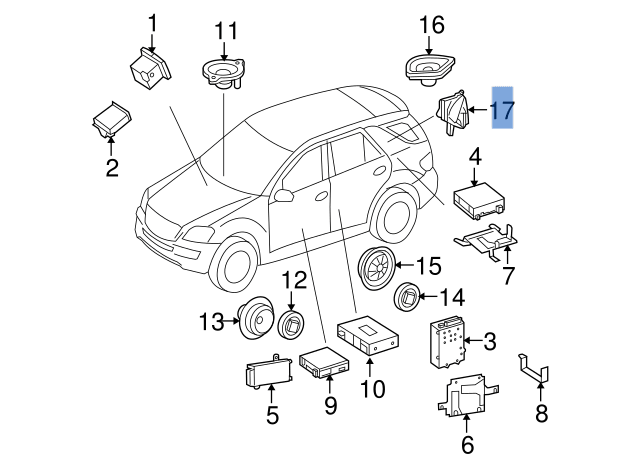 1
11
16
17
2
4
7
15
12
14
13
3
10
9
5
8
6