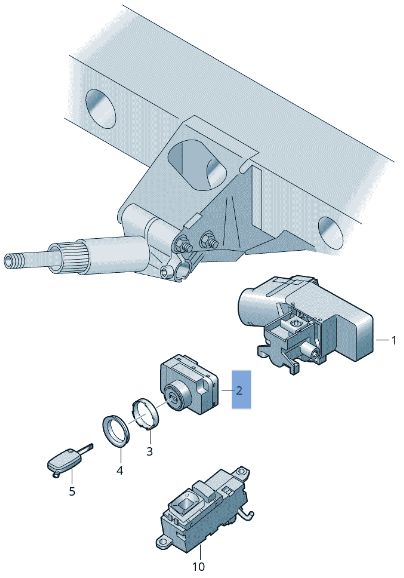 1
2
3
4
5
10