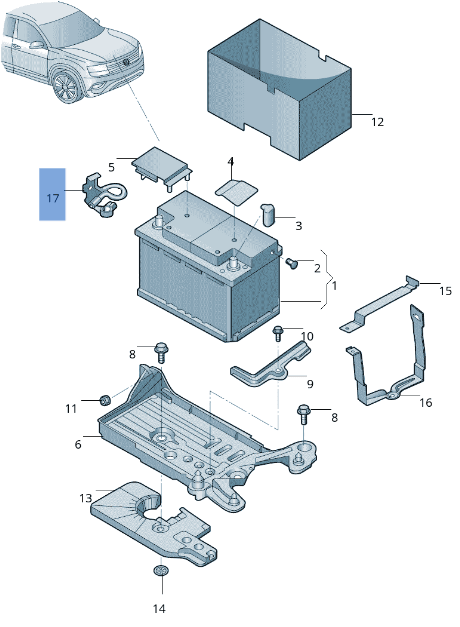 12
5
4
17
3
2
1
15
10
8
9
11
16
8
6
13
14