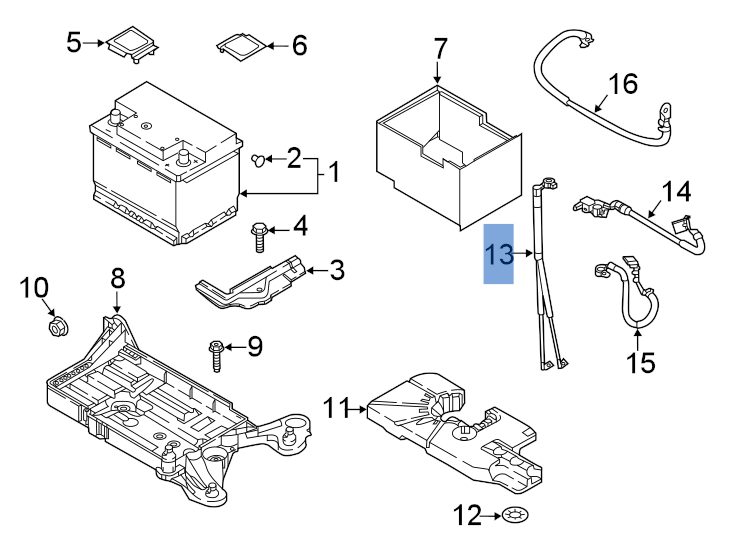 5
6
7
16
2
1
14
4
13
3
10
8
15
9
11
12