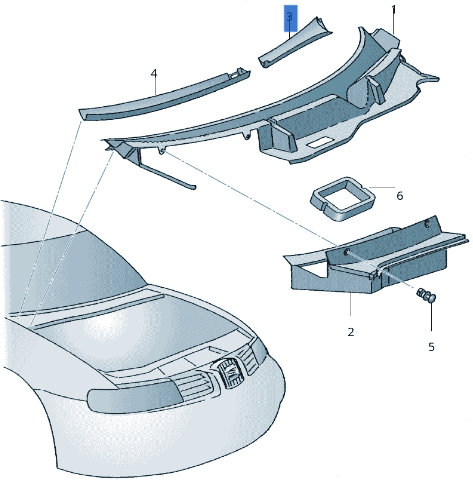 3
1
4
6
2
5