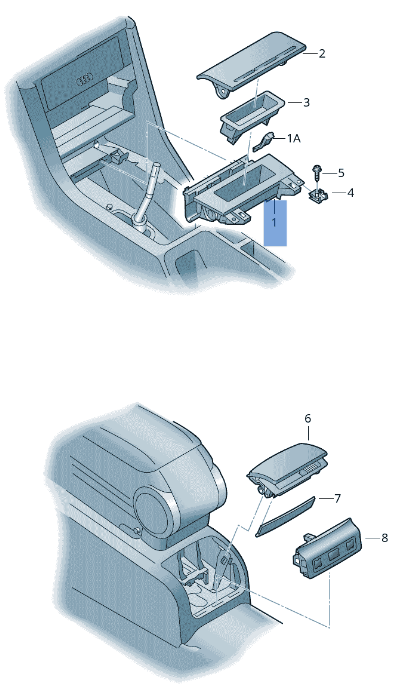 2
3
1A
5
4
1

6
7
8