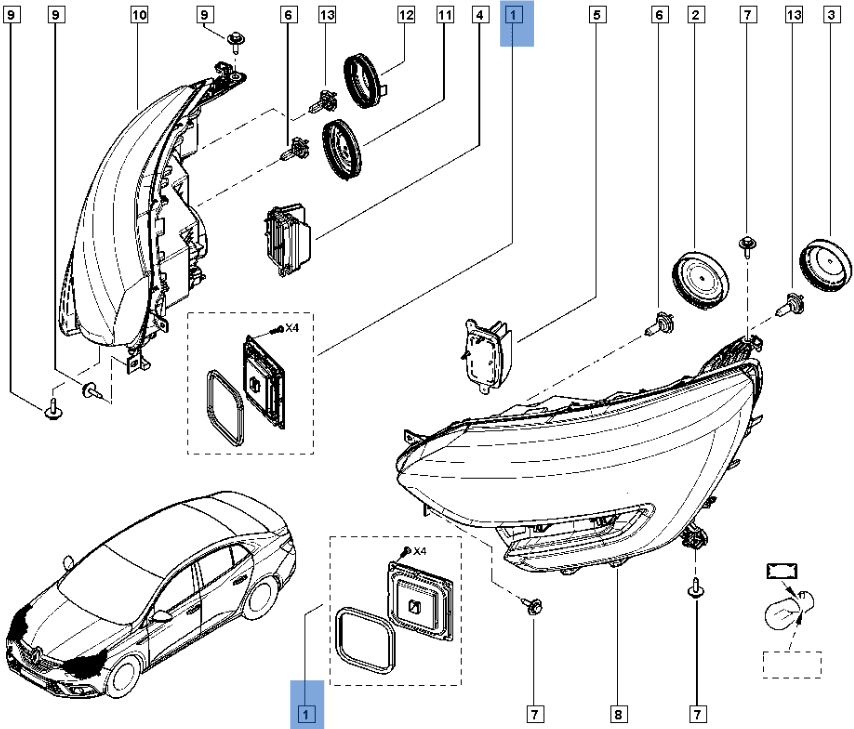 9
9
10
9
6
13
12
11
4
1
5
6
2
7
13
3
X4
X4
1
7
8
7