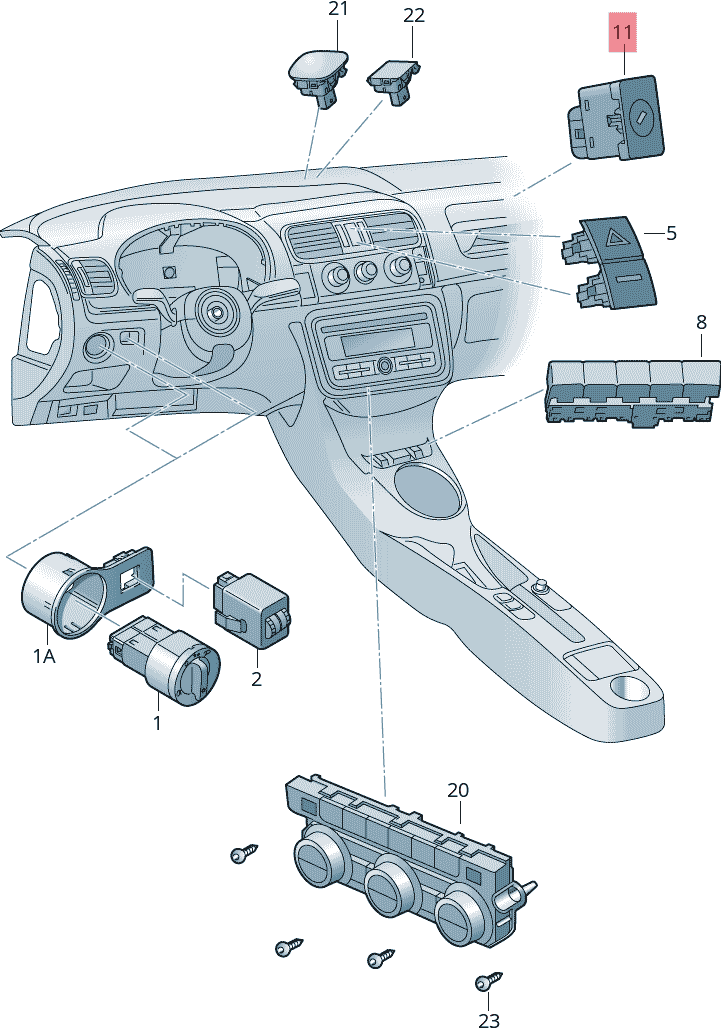 21
22
11
5
8
1A
2
1
20
23