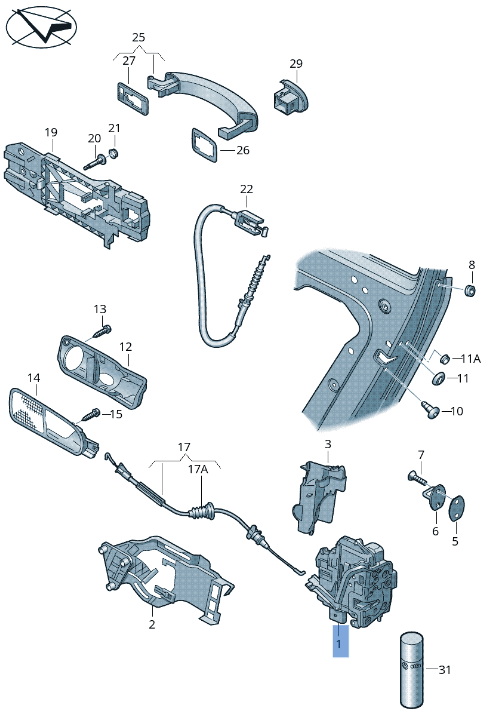 25
27
29
19
20
21
26
22
8
13
12
11A
11
14
15
10
17
17A
3
7
6
5
2
1
31