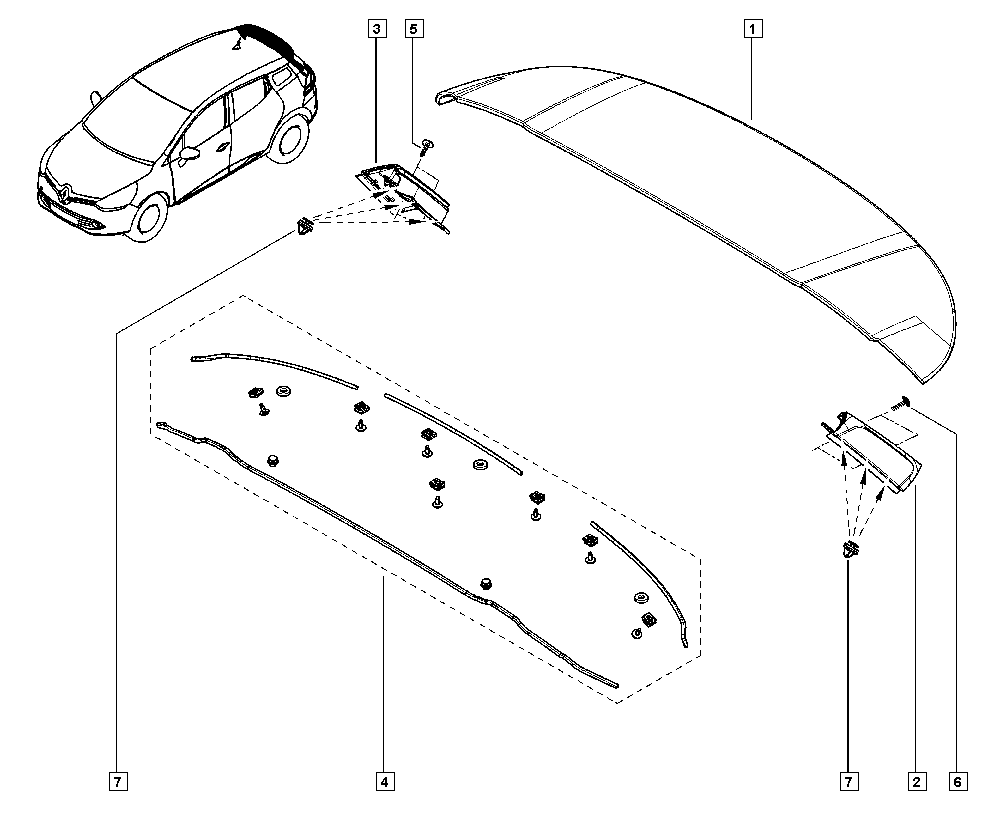 3
5
1
7
4
7
2
6