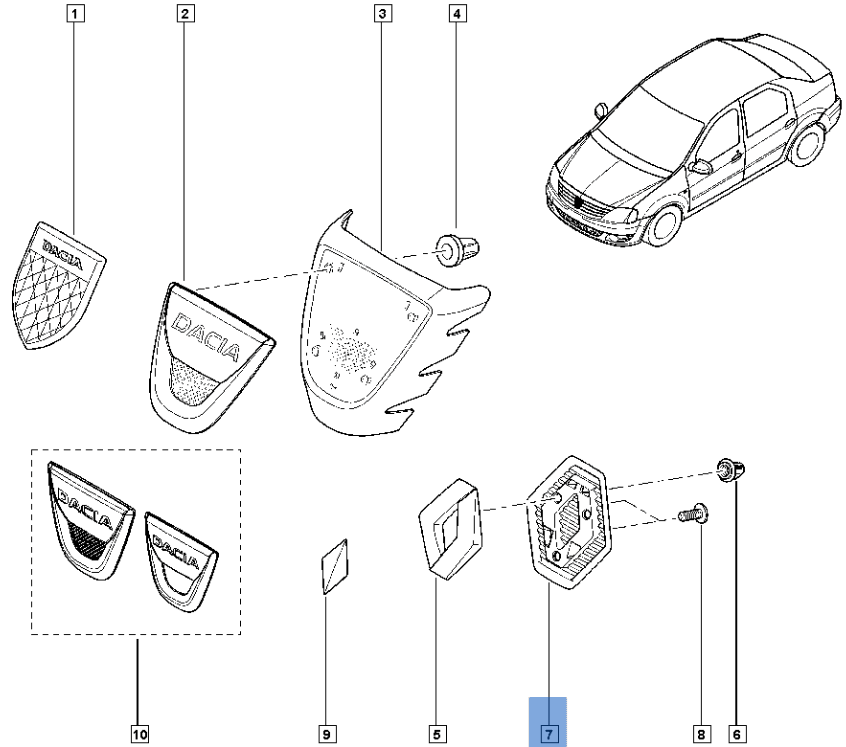 1
2
3
4
DACIA
DACIA
DACIA
DACIA
10
9
5
7
8
6