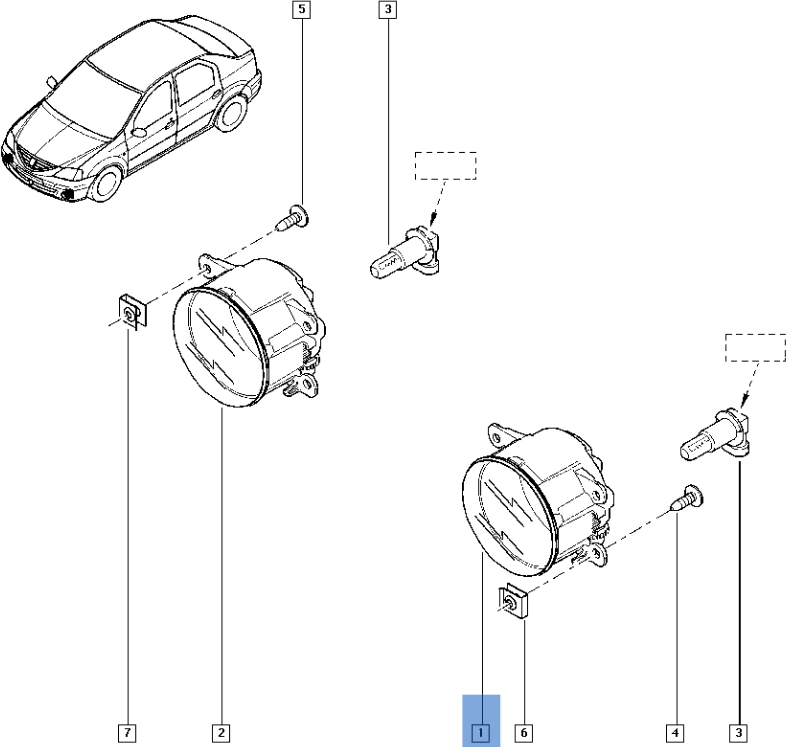 5
3
7
2
1
6
4
3