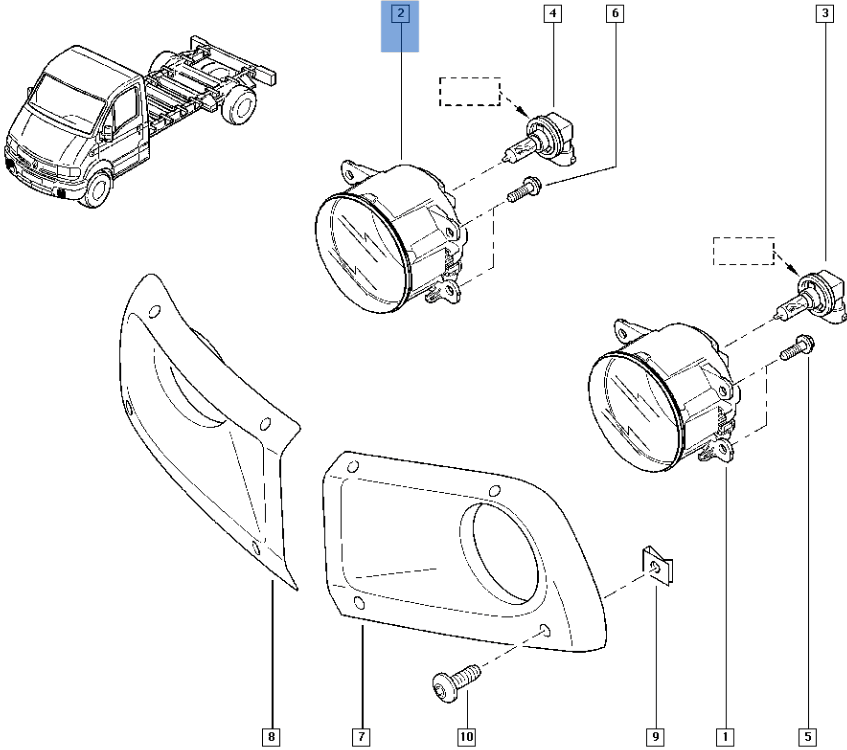 2
4
6
3
8
7
10
9
1
5