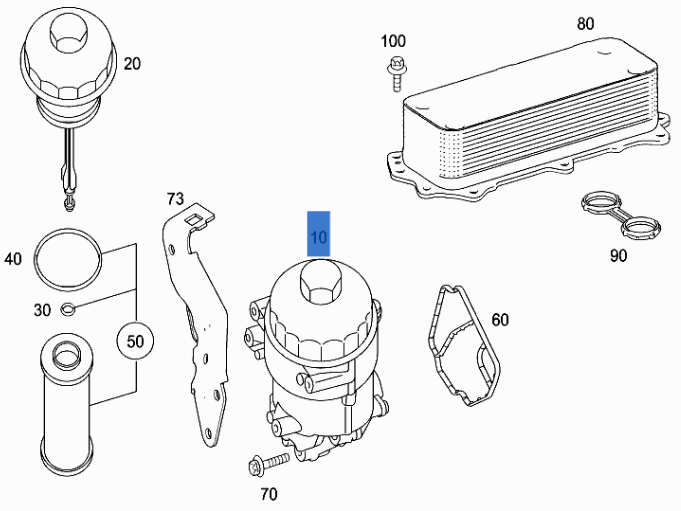 20
100
80
73
10
90
40
30
50
60
70