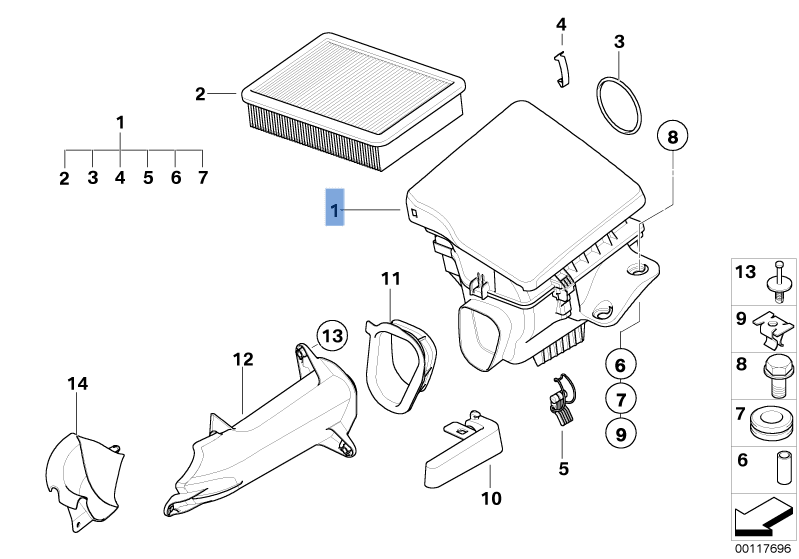 4
3
2
1
2 3 4 5 6 7
8
1
11
13
12
14
6
7
9
5
10
13
9
8
7
6
00117696