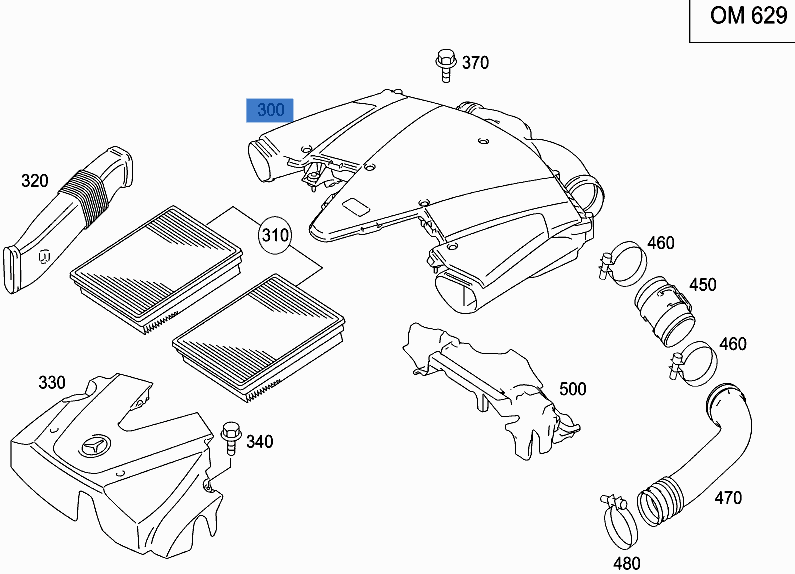 OM 629

370

300

320

310

460

450

460

330

500

340

470

480