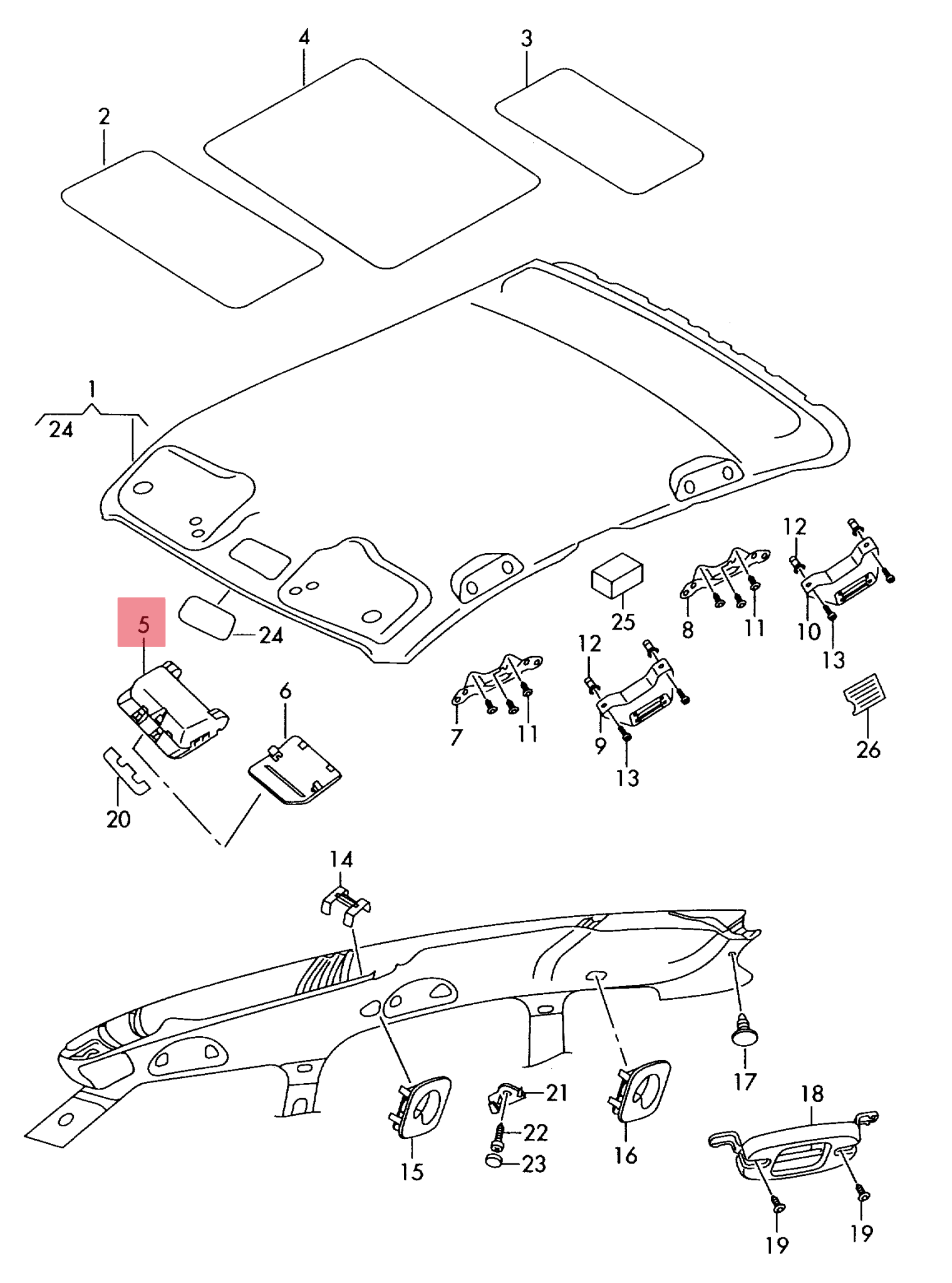 4
3
2
1
24
12
25
8
11
10
13
5
24
12
6
7
11
9
13
26
20
14
17
21
22
23
15
16
18
19
19