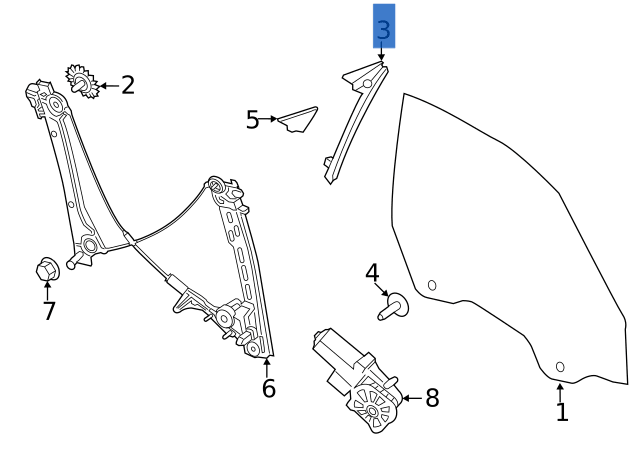 3
2
5
4
7
6
8
1