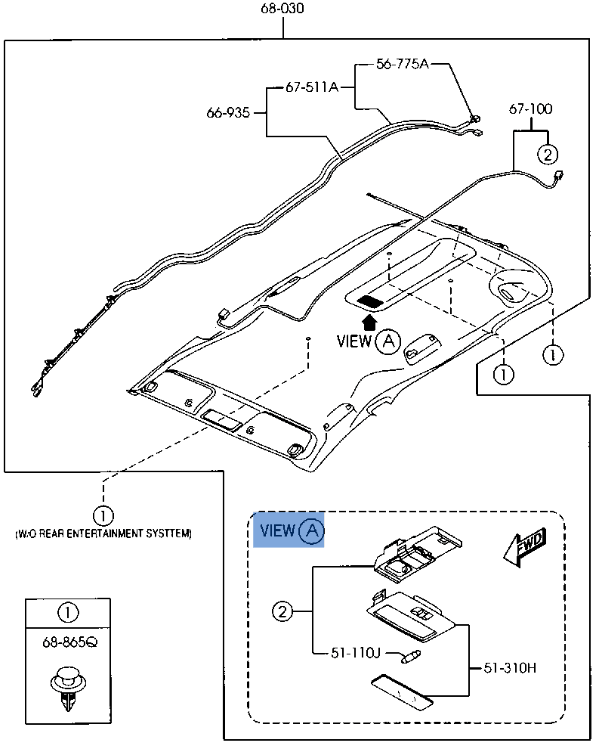 68-030

56-775A

67-511A

66-935

67-100

2

VIEW A

1

1

1

(W/O REAR ENTERTAINMENT SYSTTEM)

VIEW A

FWD

2

51-110J

51-310H

1

68-865Q