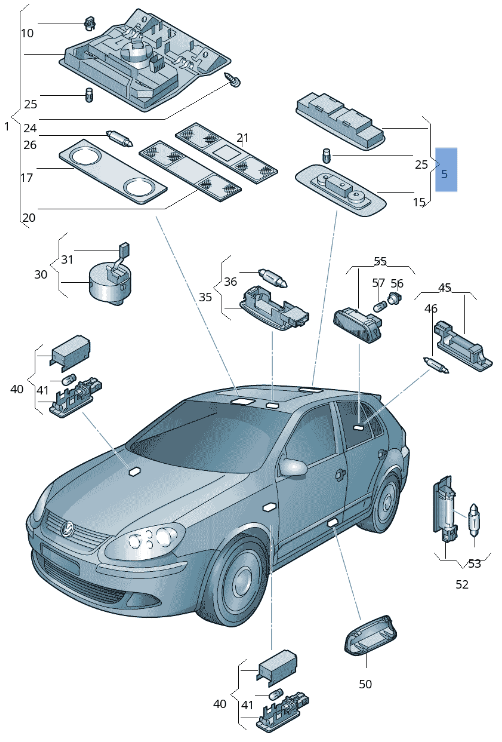 10
25
1
24
26
17
20
21
25
5
15
31
30
36
35
55
57
56
45
46
40
41
53
52
50
40
41