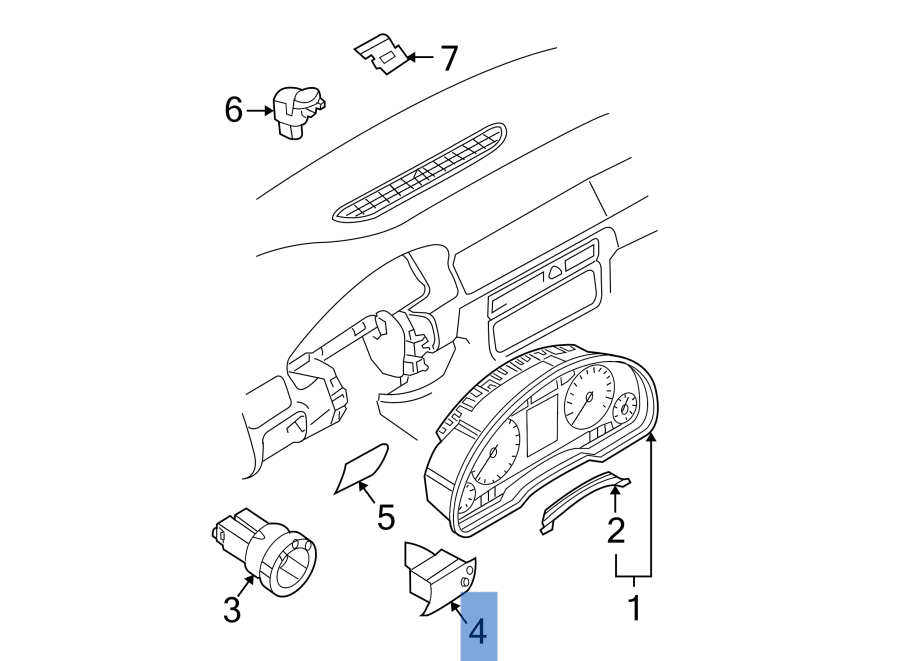 7
6
5
2
3
4
1