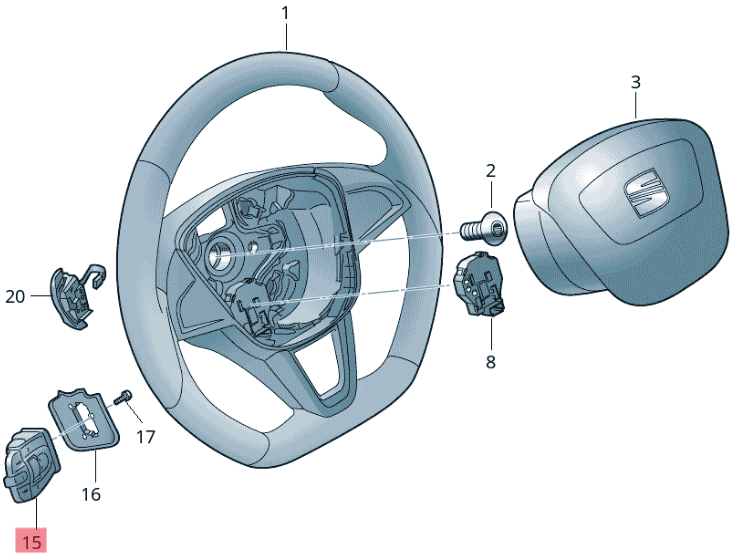 1
3
2
20
8
17
16
15