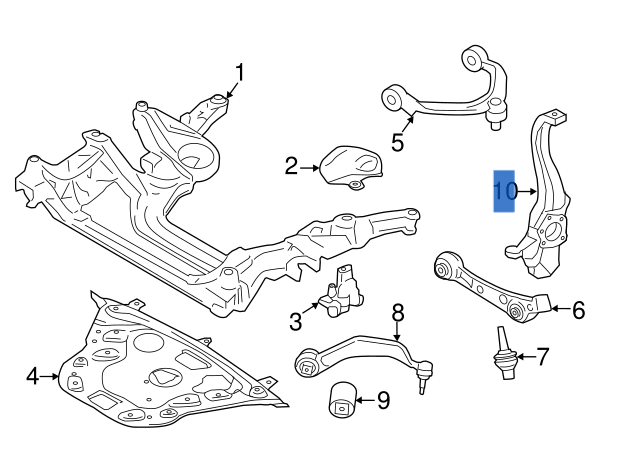 1
5
2
10
3
8
6
7
4
9