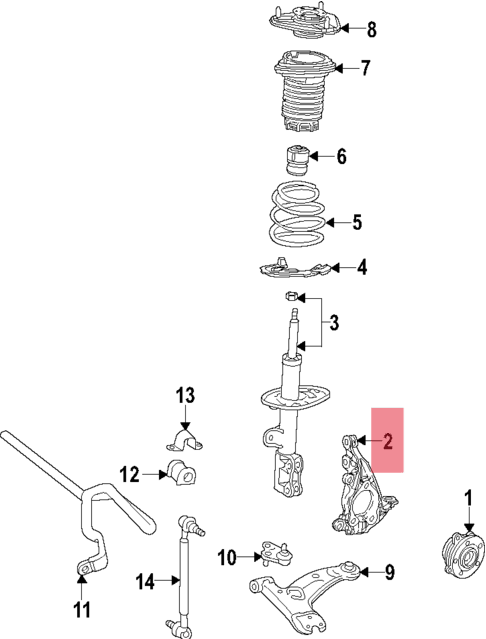 8
7
6
5
4
3
13
2
12
1
10
9
14
11