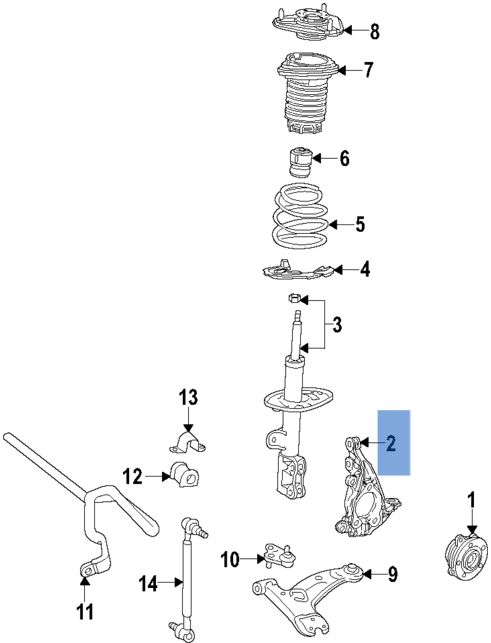 8
7
6
5
4
3
13
2
12
1
10
9
14
11