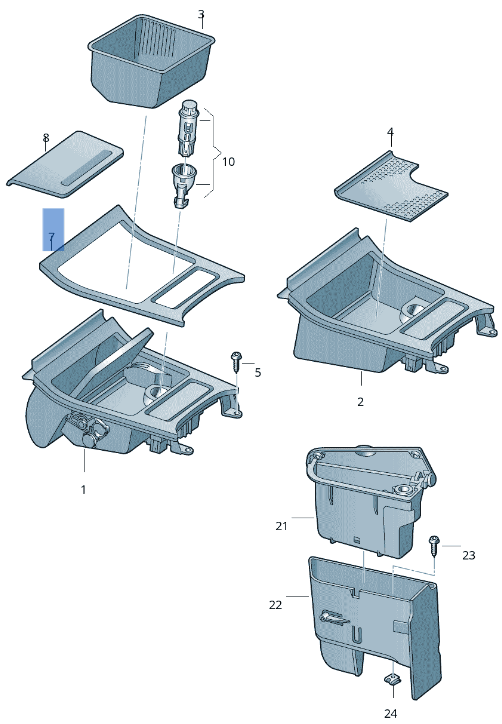 3
8
10
4
7
5
2
1
21
23
22
24