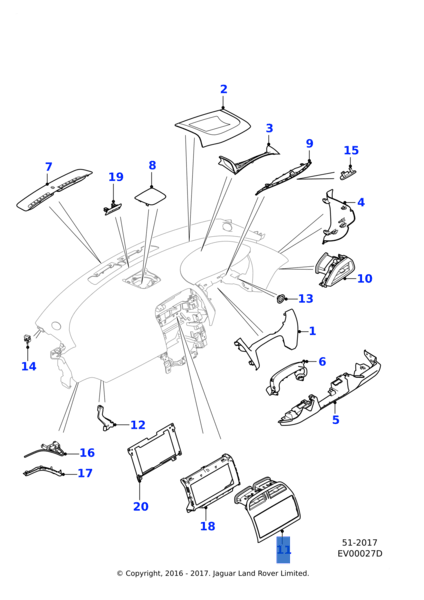 2
3
9
15
7
19
8
4
10
13
1
14
6
5
12
16
17
20
18
11
51-2017
EV00027D
© Copyright, 2016 - 2017. Jaguar Land Rover Limited.