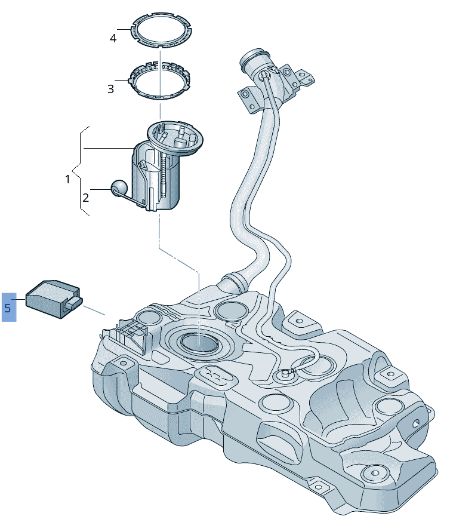 4
3
1
2
5