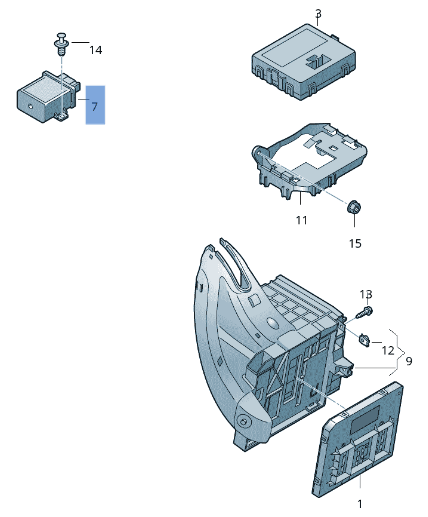 14
7
3
11
15
13
12
9
1