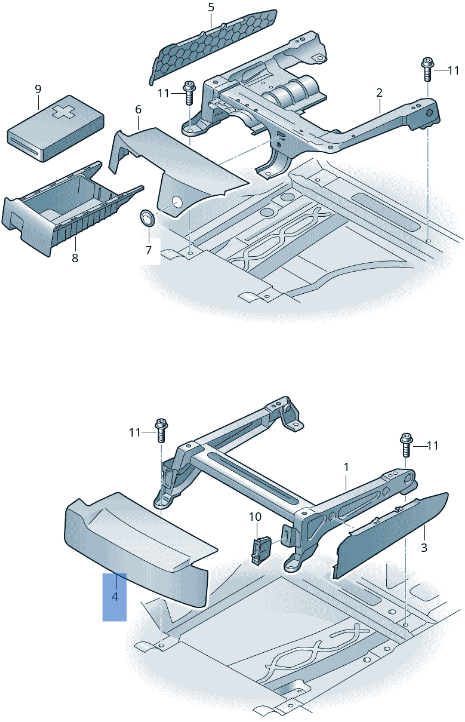 5
9
11
11
2
6
7
8
11
11
1
10
3
4