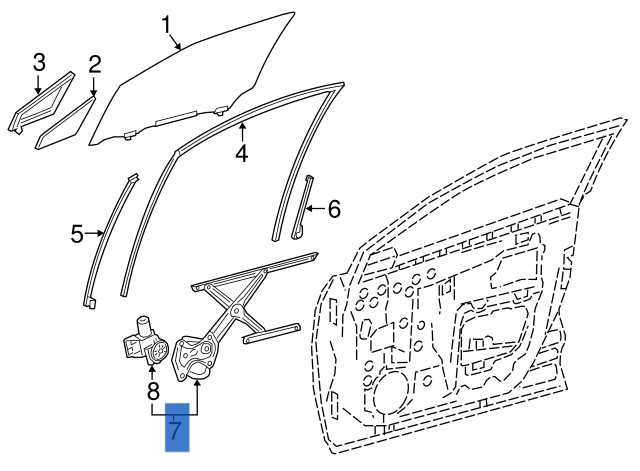 1
3
2
4
5
6
8
7