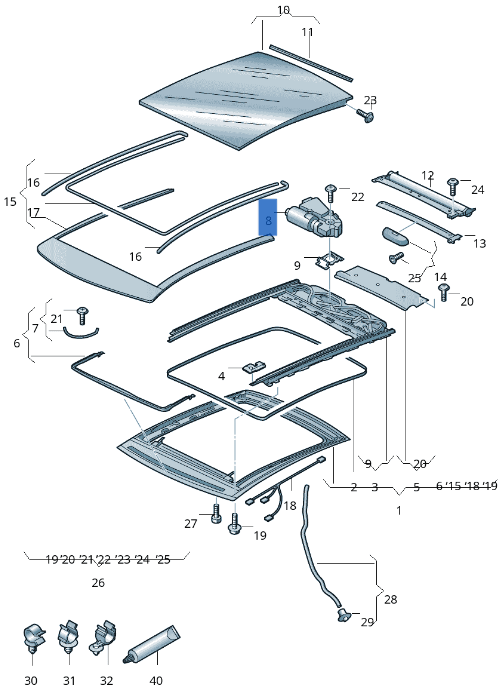 10
11
23
16
15
17
16
8
22
12
24
13
9
25
14
20
21
7
6
4
9
20
2 3 5 6 '15 '18 '19
1
18
27
19
19 '20 '21 '22 '23 '24 '25
26
28
29
30
31
32
40