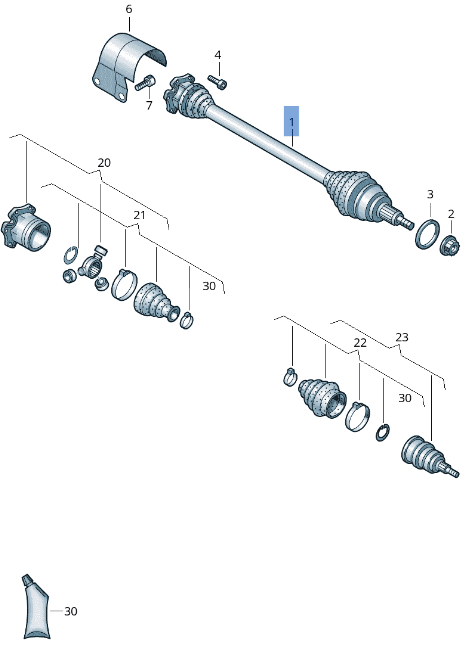 6
4
7
1
3
2
20
21
30
22
23
30
30