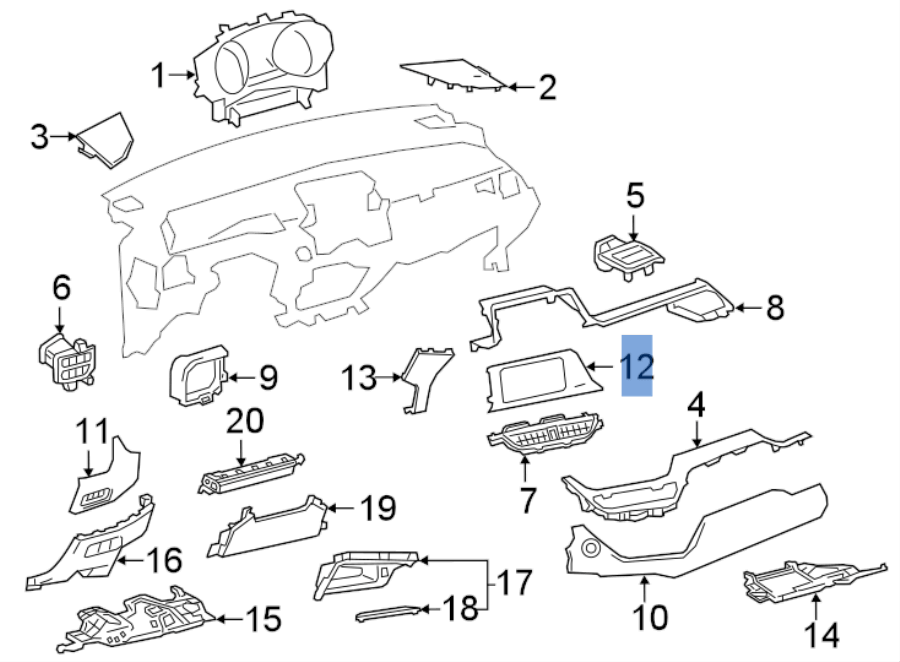 1
2
3
5
6
8
9
13
12
4
11
20
7
19
16
17
18
15
10
14