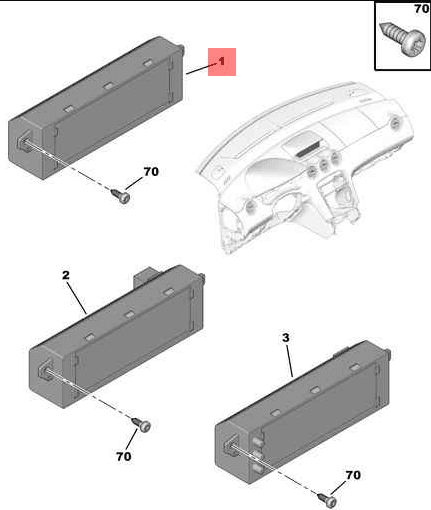 70
1
70
2
3
70
70