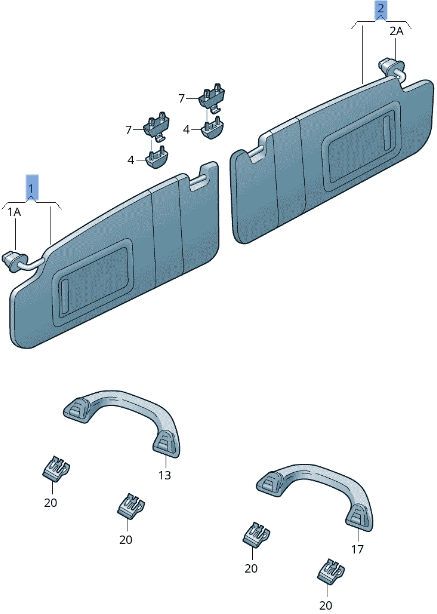 2
2A
7
7
4
4
1
1A
13
20
20
17
20
20