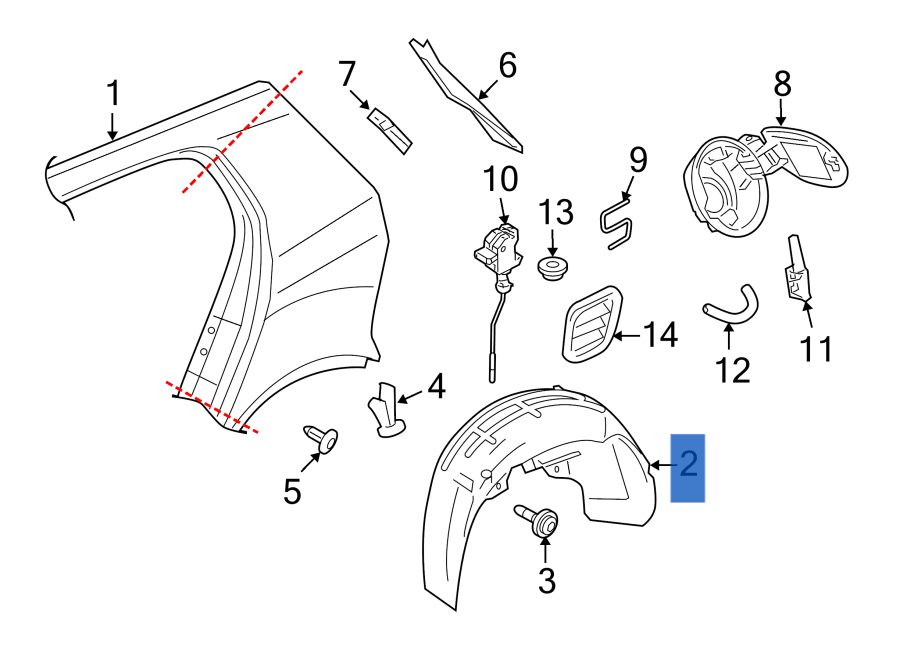 1
7
6
8
10
9
13
14
12
11
4
5
2
3