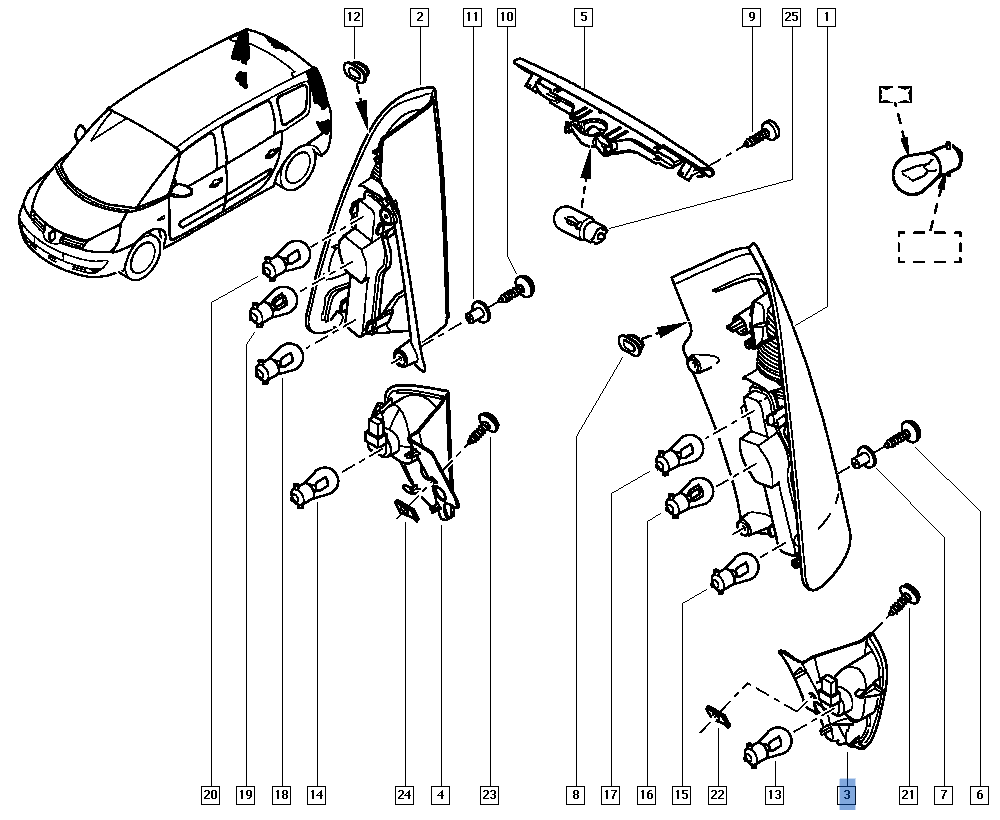 12
2
11
10
5
9
25
1
20
19
18
14
24
4
23
8
17
16
15
22
13
3
21
7
6