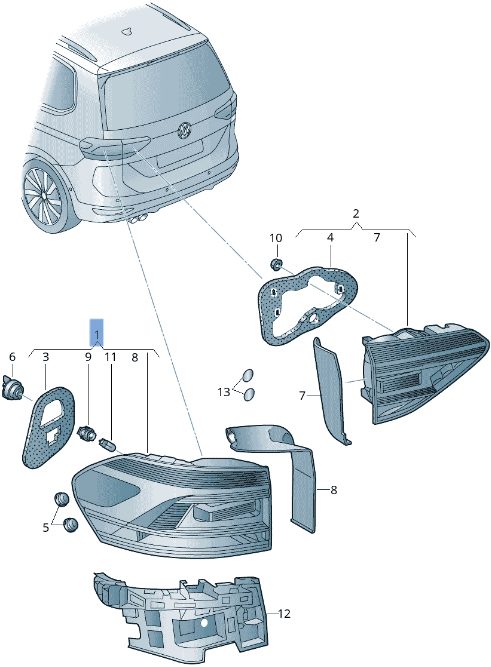 2
10
4
7
1
6
3
9
11
8
13
7
8
5
12