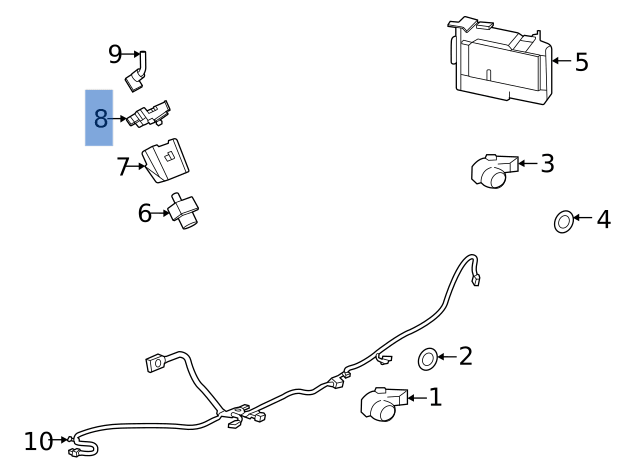 9
5
8
7
3
6
4
2
1
10