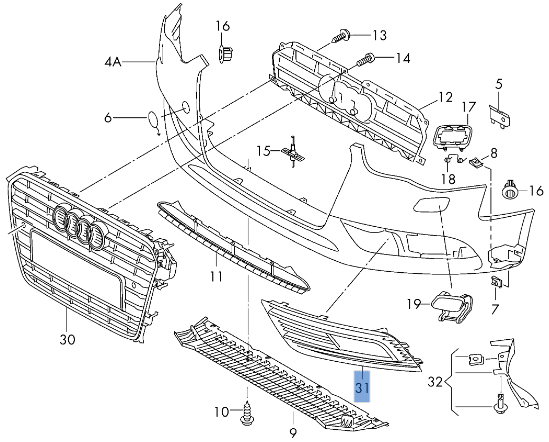 16
13
4A
14
5
12
6
17
15
8
18
16
11
19
7
30
31
32
10
9