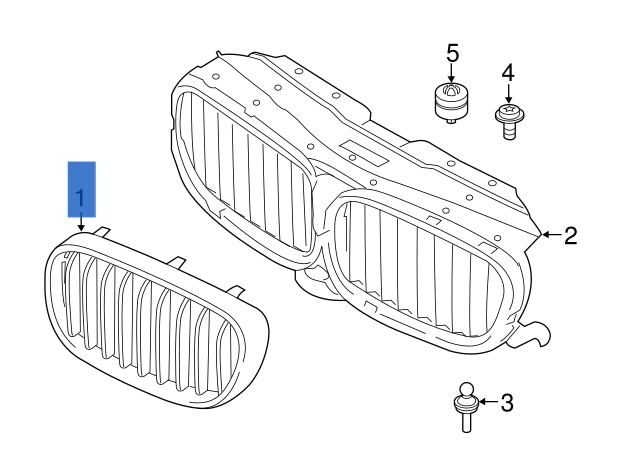 5
4
1
2
3