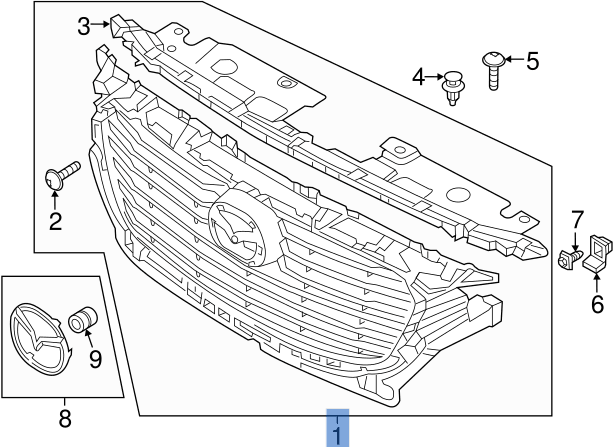 3
4
5
2
7
6
9
8
1