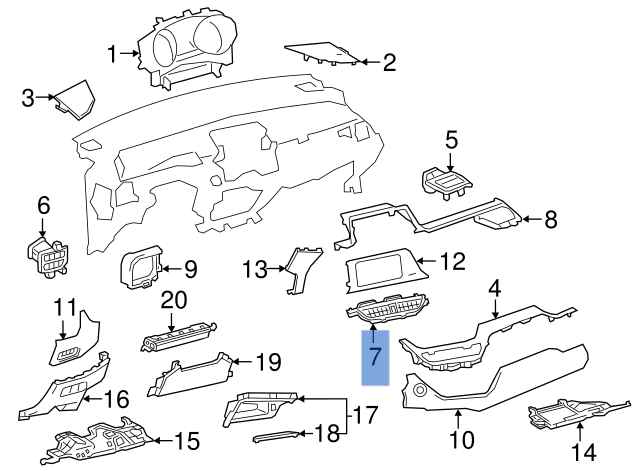 1
2
3
5
6
8
9
13
12
4
11
20
7
19
16
17
18
15
10
14