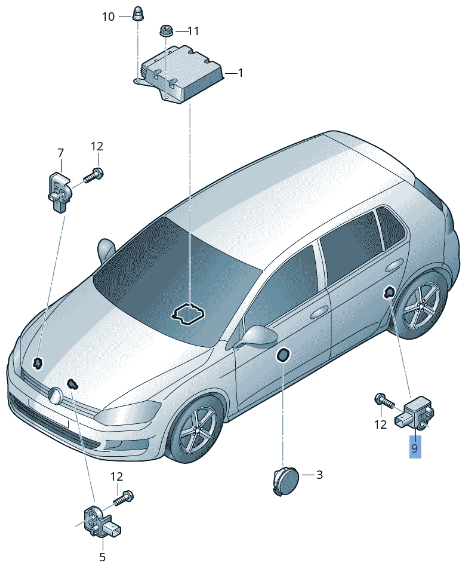 10
11
1
7
12
12
9
12
3
5