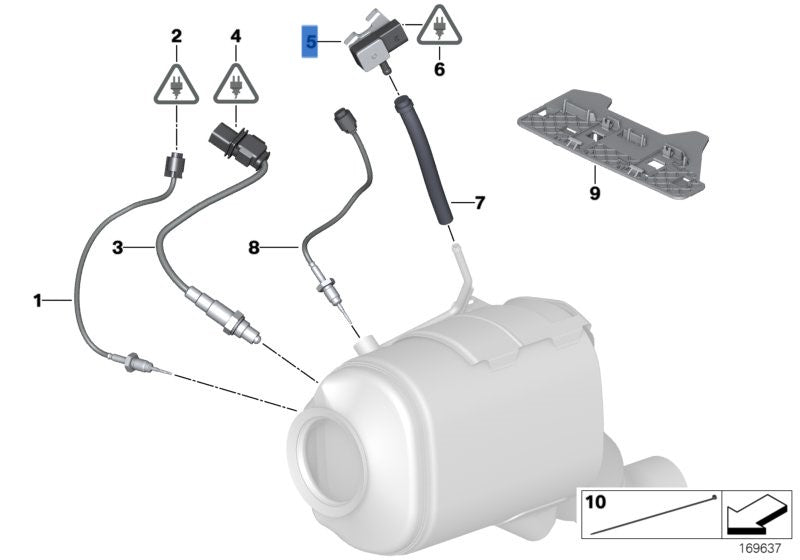 2
4
5
6
9
7
3
8
1
10
169637